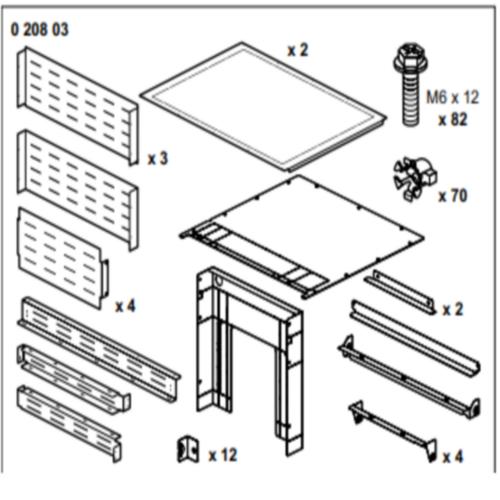 0 208 03

x 2

M6 x 12
x 82

x 3

x 70

x 4

x 2

x 12

x 4